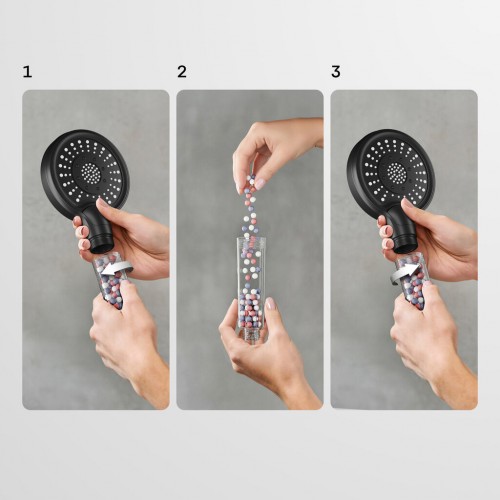 1

2

3