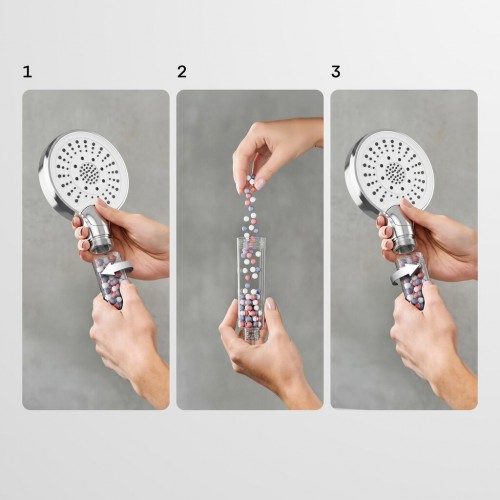 1

2

3